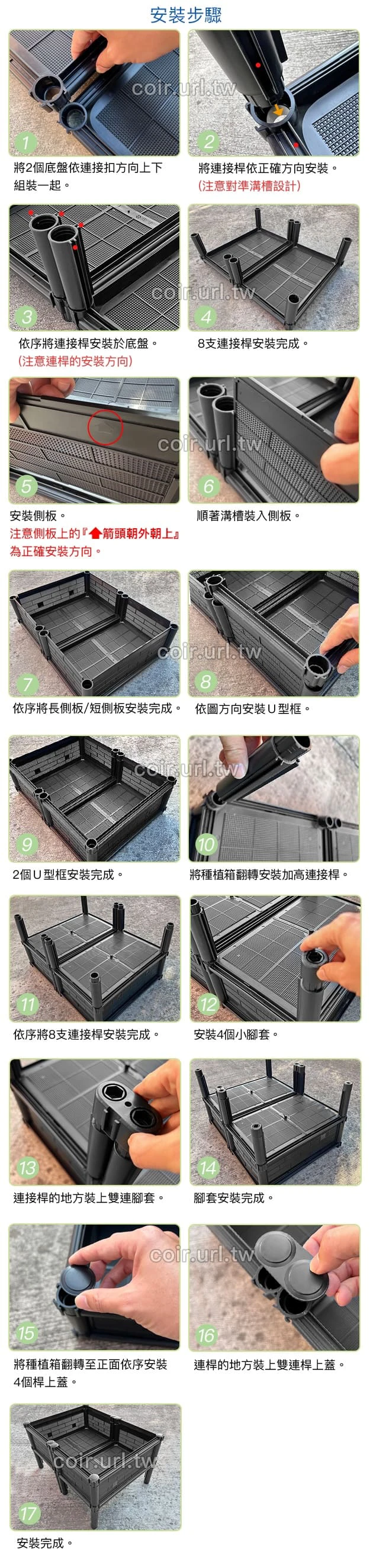 安裝步驟

1

將2個底盤依連接扣方向上下組裝一起。

2

將連接桿依正確方向安裝。
(注意對準溝槽設計)

3

依序將連接桿安裝於底盤。
(注意連桿的安裝方向)

4

8支連接桿安裝完成。

5

安裝側板。
注意側板上的『箭頭朝外朝上』為正確安裝方向。

6

順著溝槽裝入側板。

7

依序將長側板/短側板安裝完成。

8

依圖方向安裝U型框。

9

2個U型框安裝完成。

10

將種植箱翻轉安裝加高連接桿。

11

依序將8支連接桿安裝完成。

12

安裝4個小腳套。

13

連接桿的地方裝上雙連腳套。

14

腳套安裝完成。

15

將種植箱翻轉至正面依序安裝4個桿上蓋。

16

連桿的地方裝上雙連桿上蓋。

17

安裝完成。

coir.url.tw